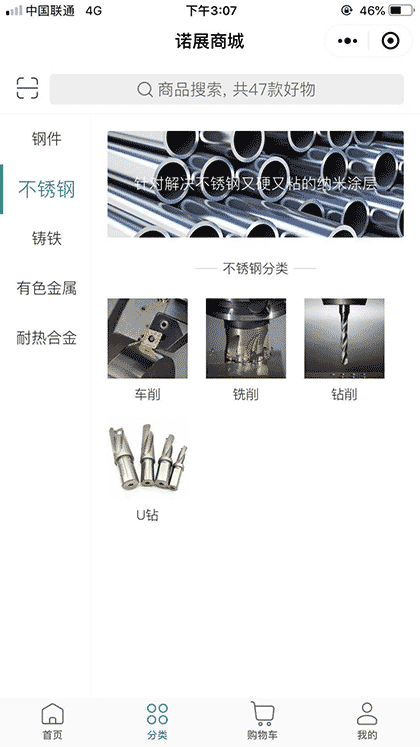 中国联通 4G 下午3:07 46%

诺展商城

商品搜索, 共47款好物

钢件

不锈钢

铸铁

有色金属

耐热合金

针对解决不锈钢又硬又粘的纳米涂层

不锈钢分类

车削

铣削

钻削

U钻

首页 分类 购物车 我的