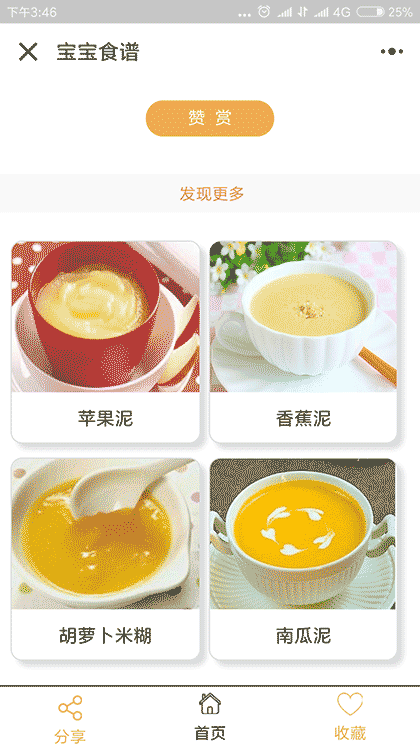 下午3:46 4G 25%

宝宝食谱

赞 赏

发现更多

苹果泥

香蕉泥

胡萝卜米糊

南瓜泥

分享

首页

收藏